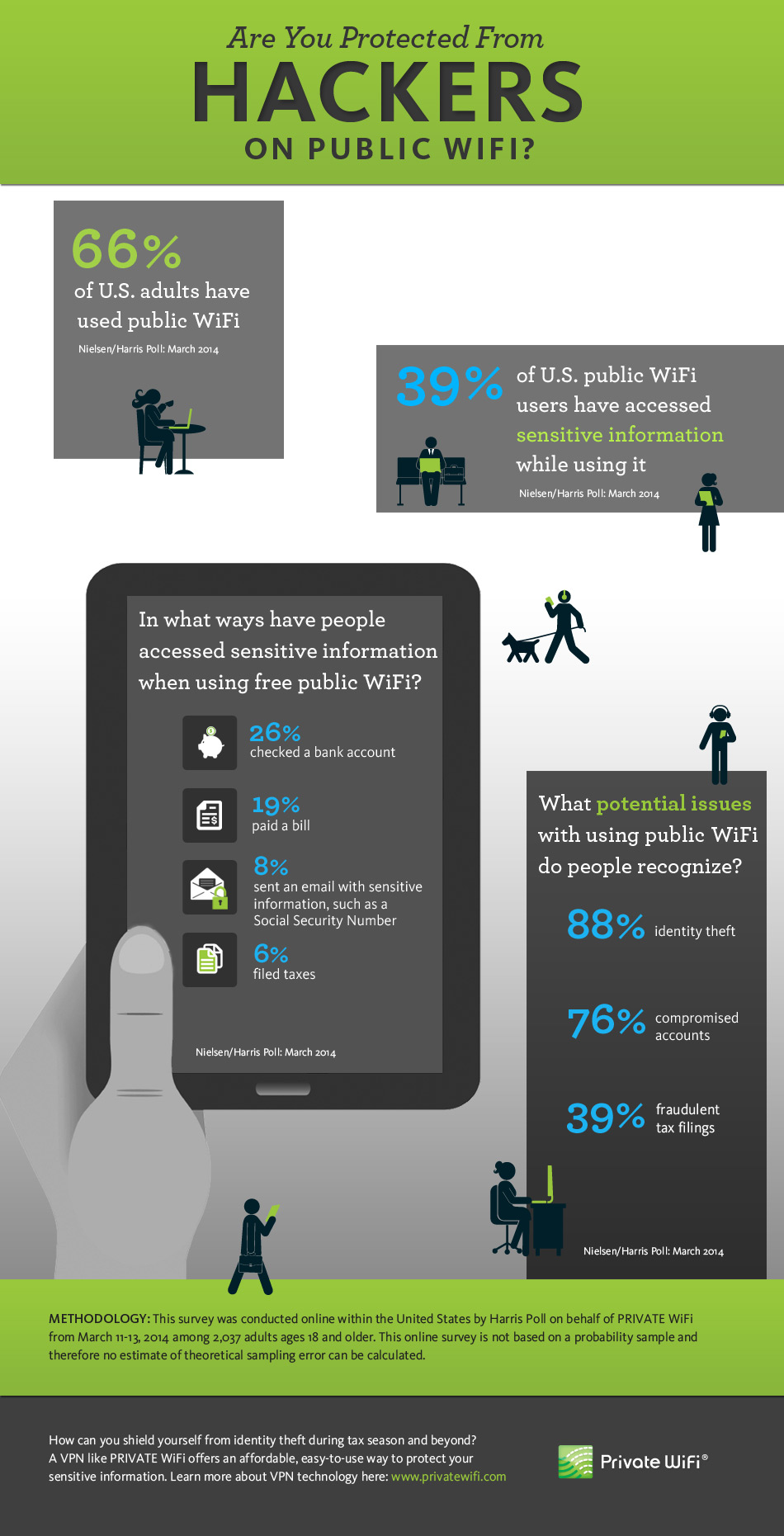 Are You Protected From
HACKERS
ON PUBLIC WIFI?

66%
of U.S. adults have used public WiFi
Nielsen/Harris Poll: March 2014

39%
of U.S. public WiFi users have accessed sensitive information while using it
Nielsen/Harris Poll: March 2014

In what ways have people accessed sensitive information when using free public WiFi?

26%
checked a bank account

19%
paid a bill

8%
sent an email with sensitive information, such as a Social Security Number

6%
filed taxes

Nielsen/Harris Poll: March 2014

What potential issues with using public WiFi do people recognize?

88% identity theft

76% compromised accounts

39% fraudulent tax filings

Nielsen/Harris Poll: March 2014

METHODOLOGY: This survey was conducted online within the United States by Harris Poll on behalf of PRIVATE WiFi from March 11-13, 2014 among 2,037 adults ages 18 and older. This online survey is not based on a probability sample and therefore no estimate of theoretical sampling error can be calculated.

How can you shield yourself from identity theft during tax season and beyond? A VPN like PRIVATE WiFi offers an affordable, easy-to-use way to protect your sensitive information. Learn more about VPN technology here: www.privatewifi.com

Private WiFi®